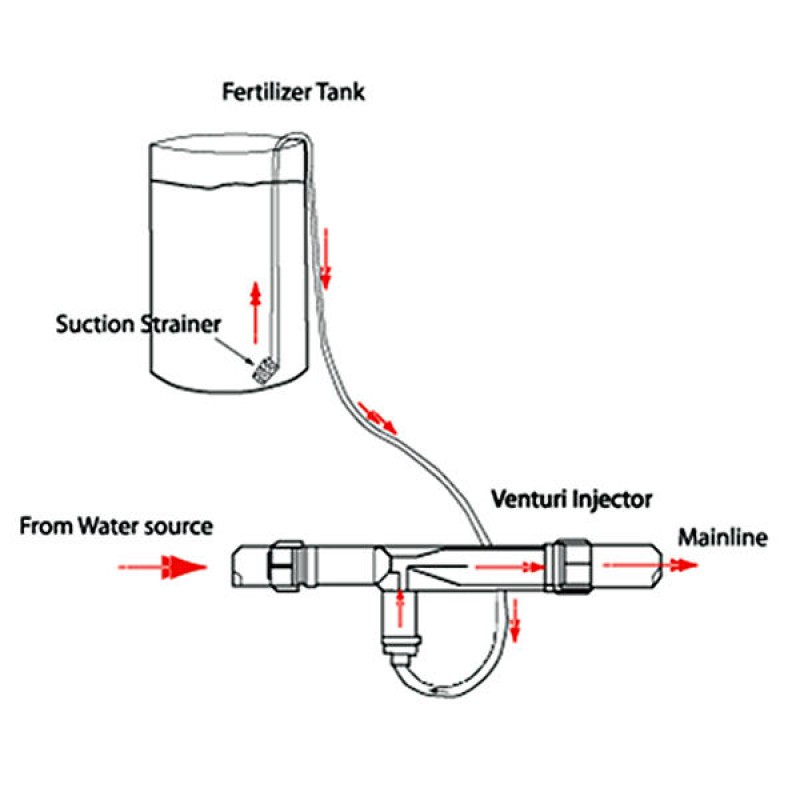 Fertilizer Tank

Suction Strainer

Venturi Injector

From Water source

Mainline