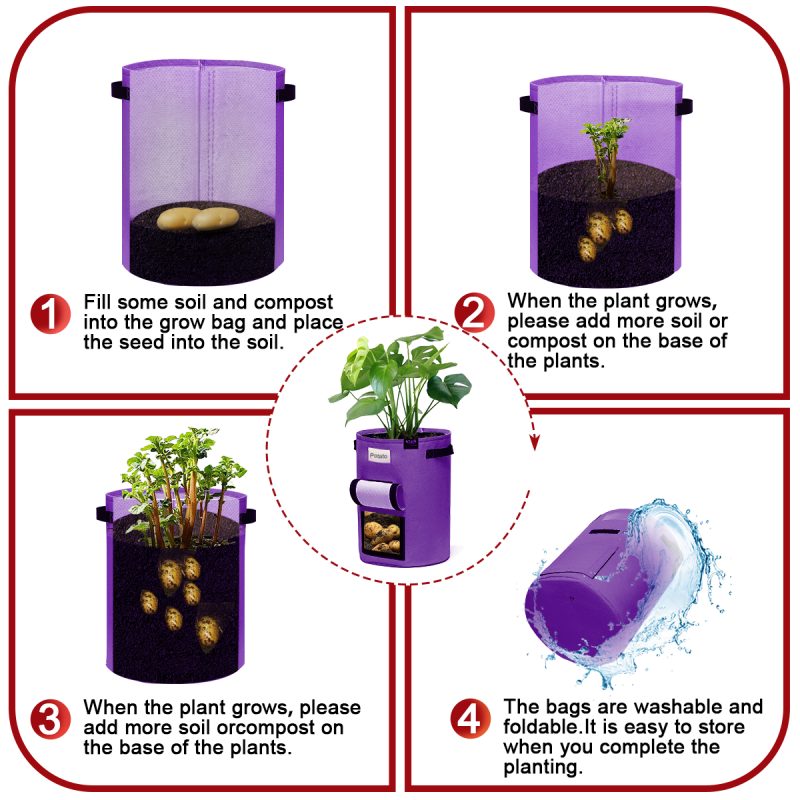 1 Fill some soil and compost into the grow bag and place the seed into the soil.

2 When the plant grows, please add more soil or compost on the base of the plants.

Potato

3 When the plant grows, please add more soil orcompost on the base of the plants.

4 The bags are washable and foldable.It is easy to store when you complete the planting.